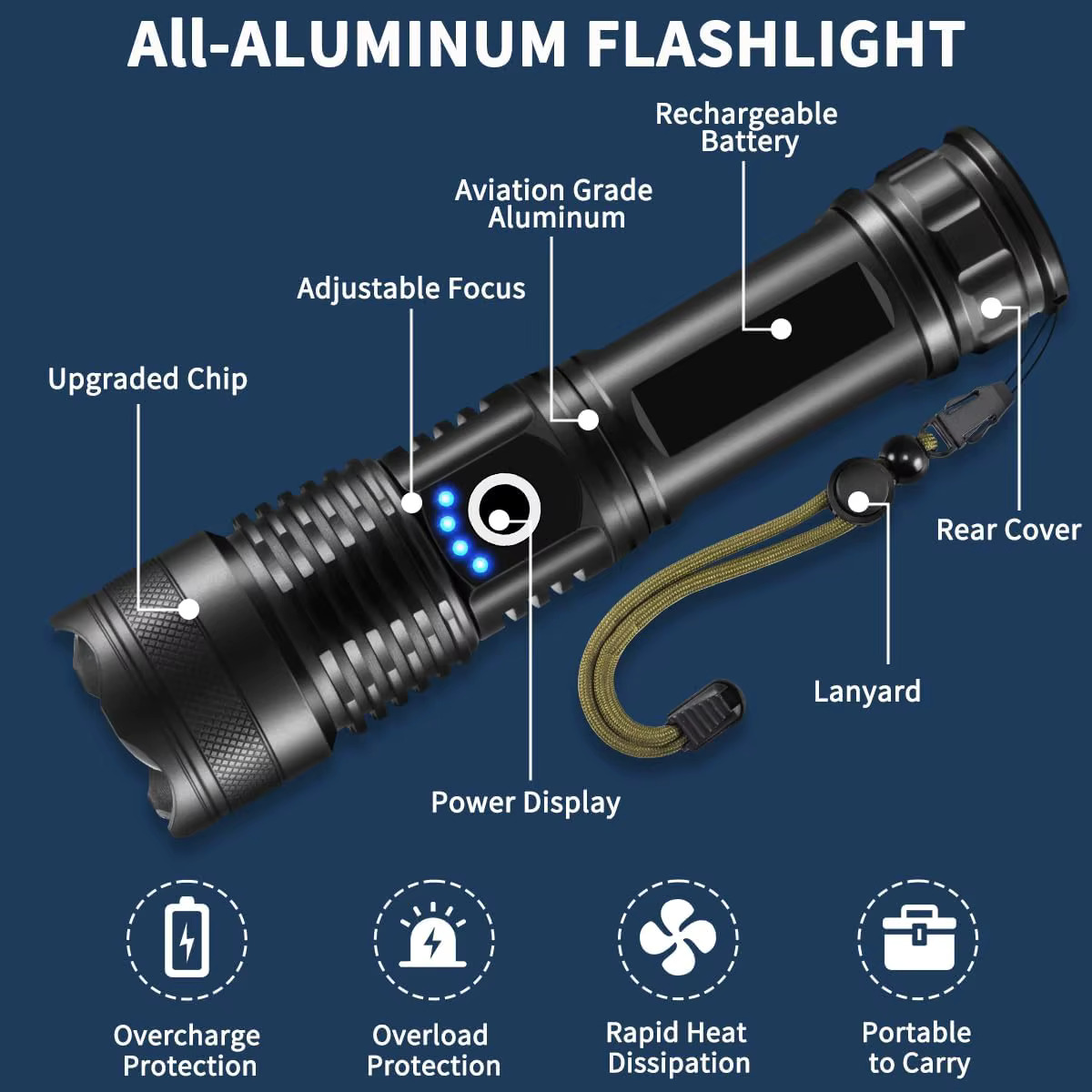 All-ALUMINUM FLASHLIGHT

Rechargeable Battery

Aviation Grade Aluminum

Adjustable Focus

Upgraded Chip

Rear Cover

Lanyard

Power Display

Overcharge Protection

Overload Protection

Rapid Heat Dissipation

Portable to Carry